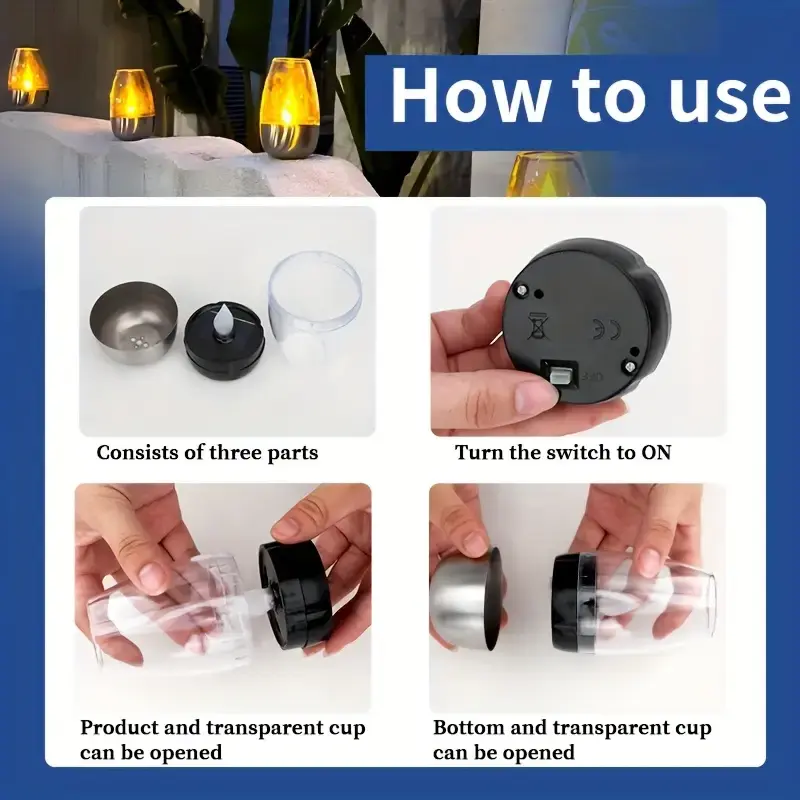 How to use

Consists of three parts

Turn the switch to ON

Product and transparent cup can be opened

Bottom and transparent cup can be opened